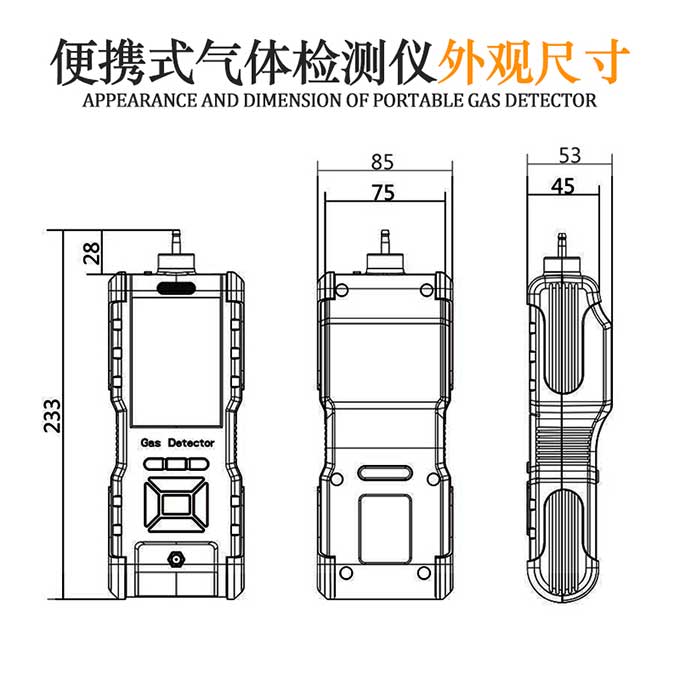 便携式气体检测仪外观尺寸
APPEARANCE AND DIMENSION OF PORTABLE GAS DETECTOR

28
233
Gas Detector

85
75

53
45